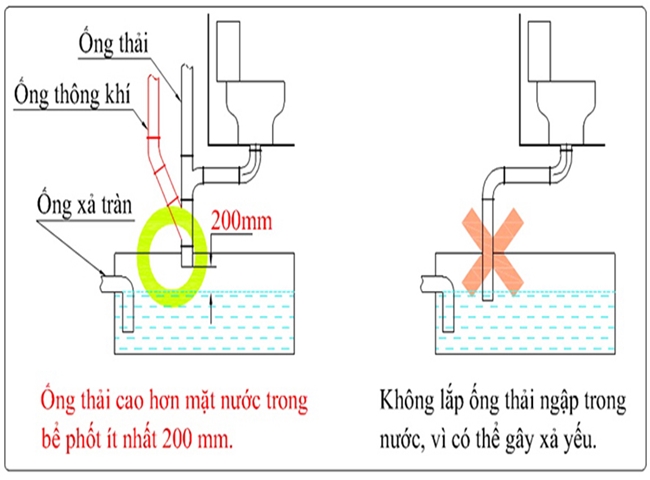 Ống thải

Ống thông khí

Ống xả tràn

200mm

Ống thải cao hơn mặt nước trong bể phốt ít nhất 200 mm.

Không lắp ống thải ngập trong nước, vì có thể gây xả yếu.